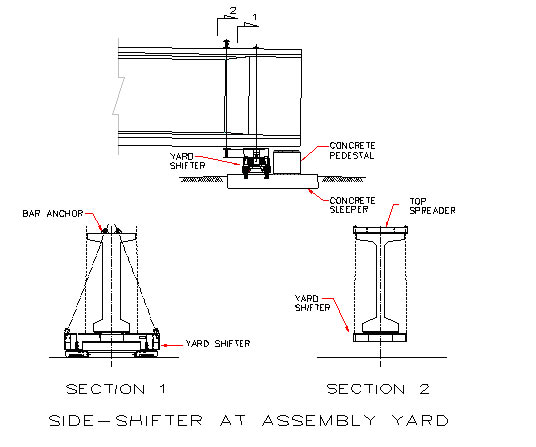 2
1

YARD SHIFTER

CONCRETE PEDESTAL

CONCRETE SLEEPER

BAR ANCHOR

TOP SPREADER

YARD SHIFTER

YARD SHIFTER

SECTION 1

SECTION 2

SIDE-SHIFTER AT ASSEMBLY YARD